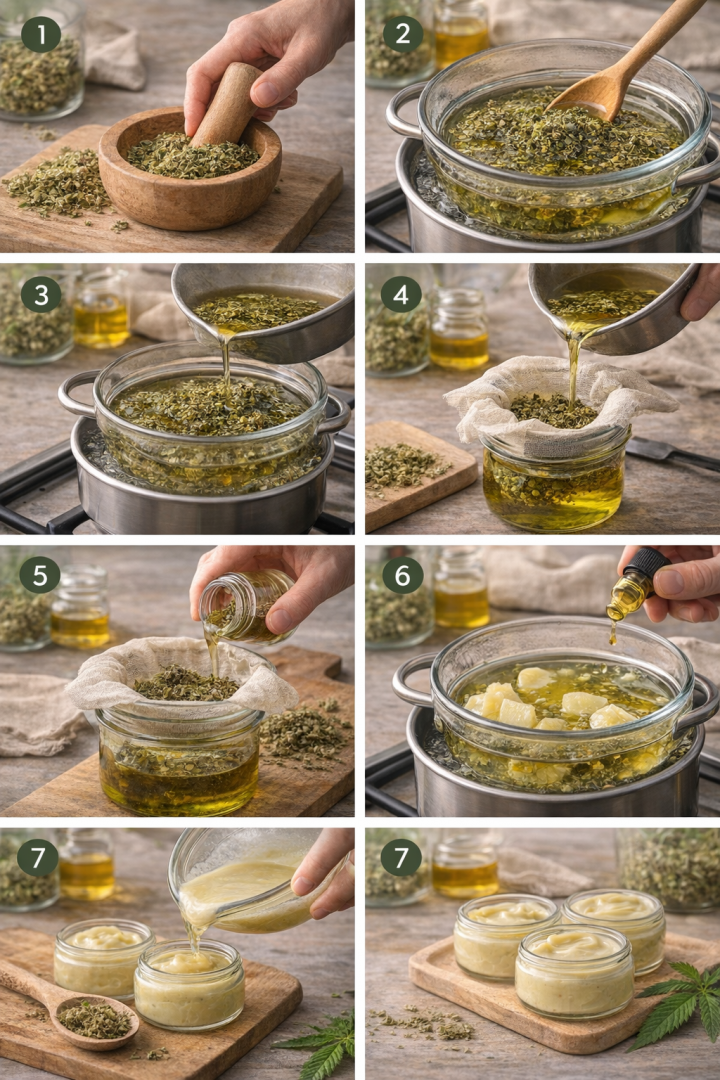 1

2

3

4

5

6

7

7